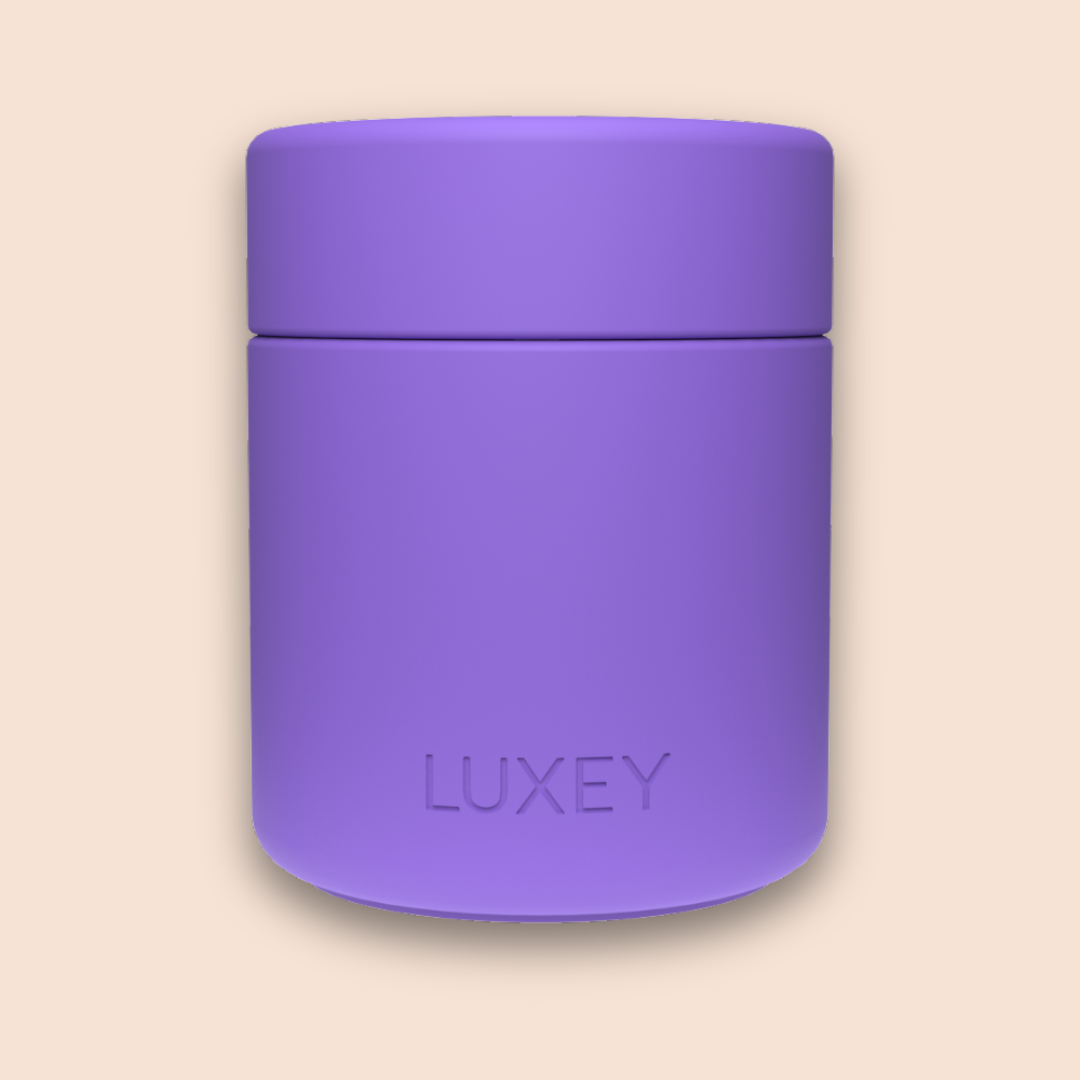 LUXEY