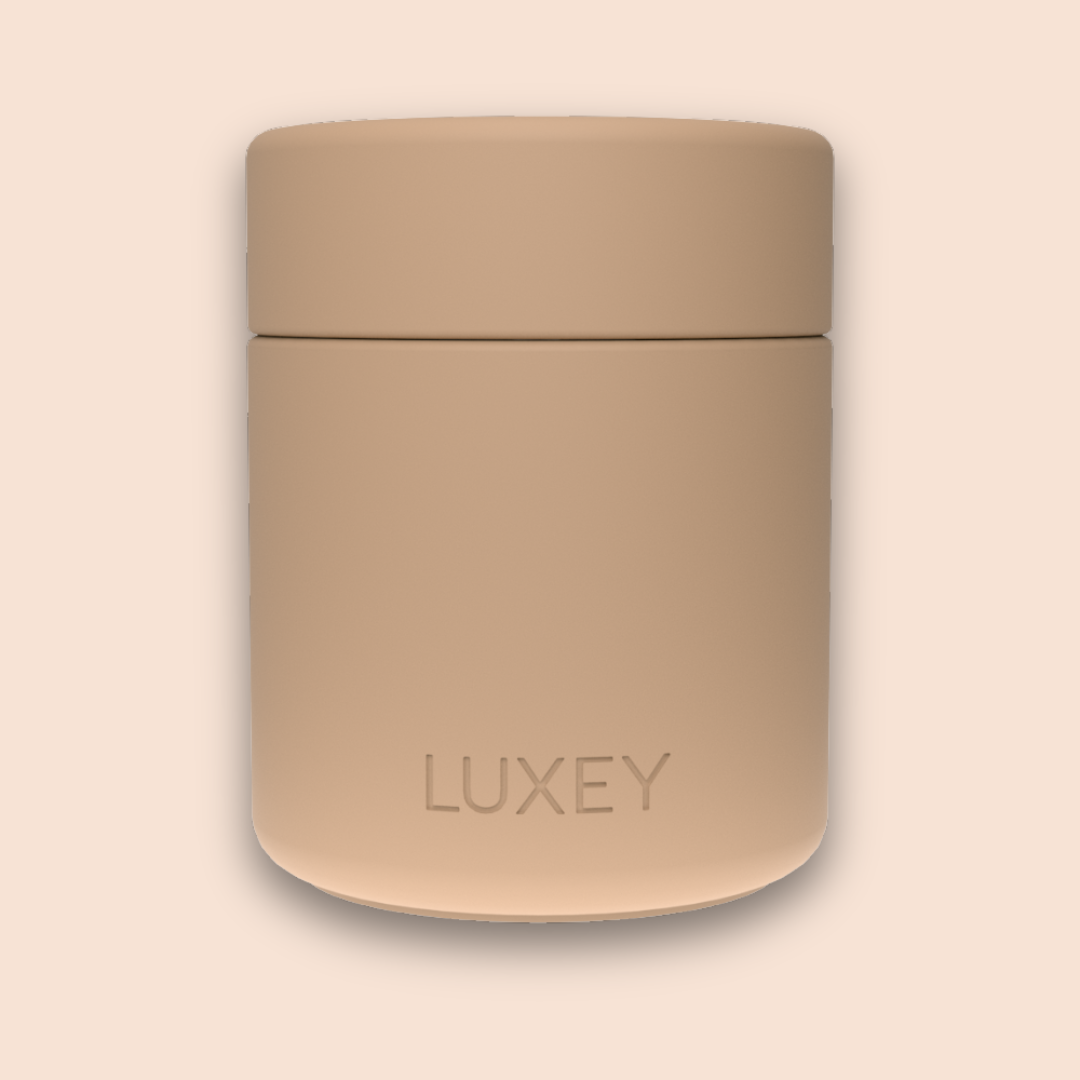 LUXEY