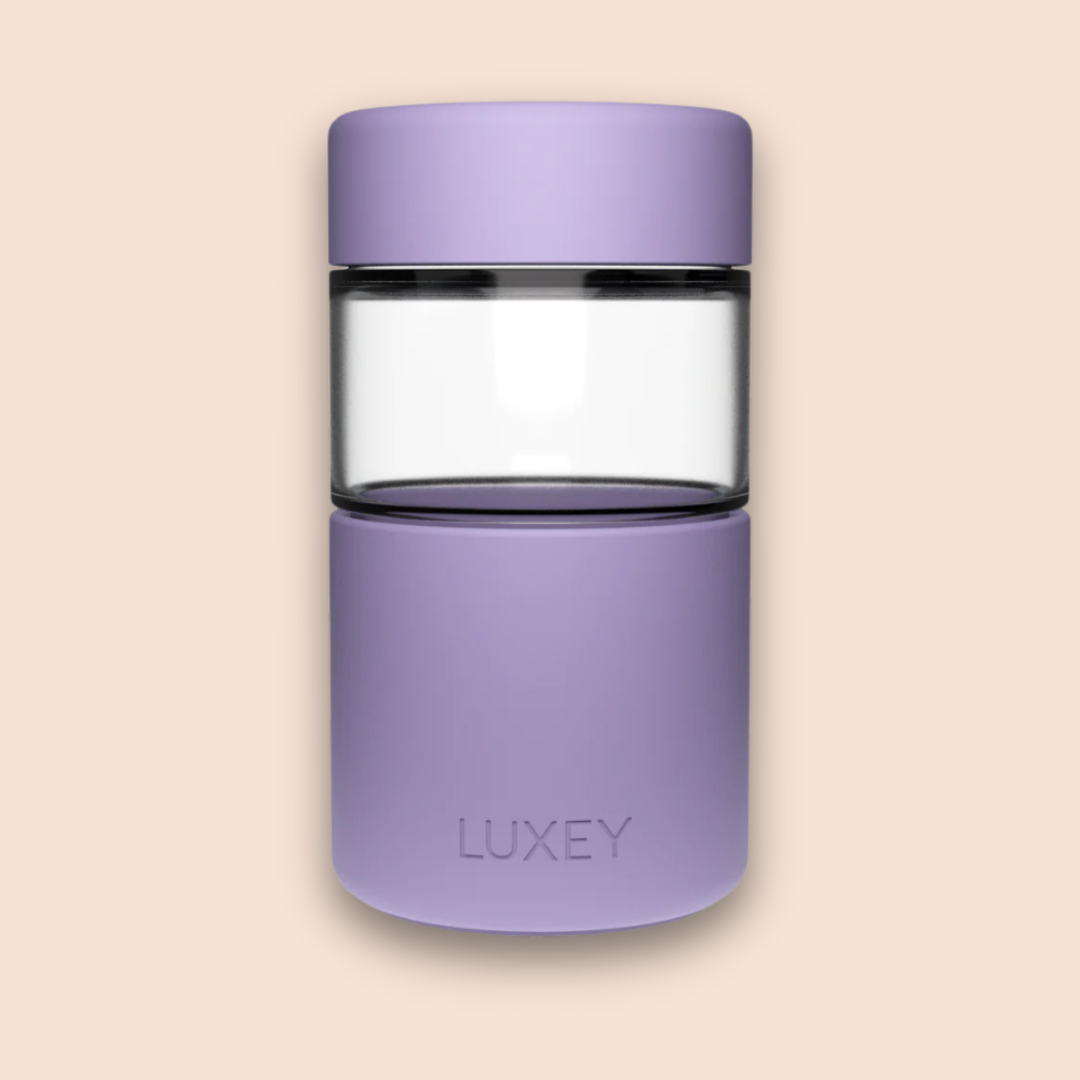 LUXEY