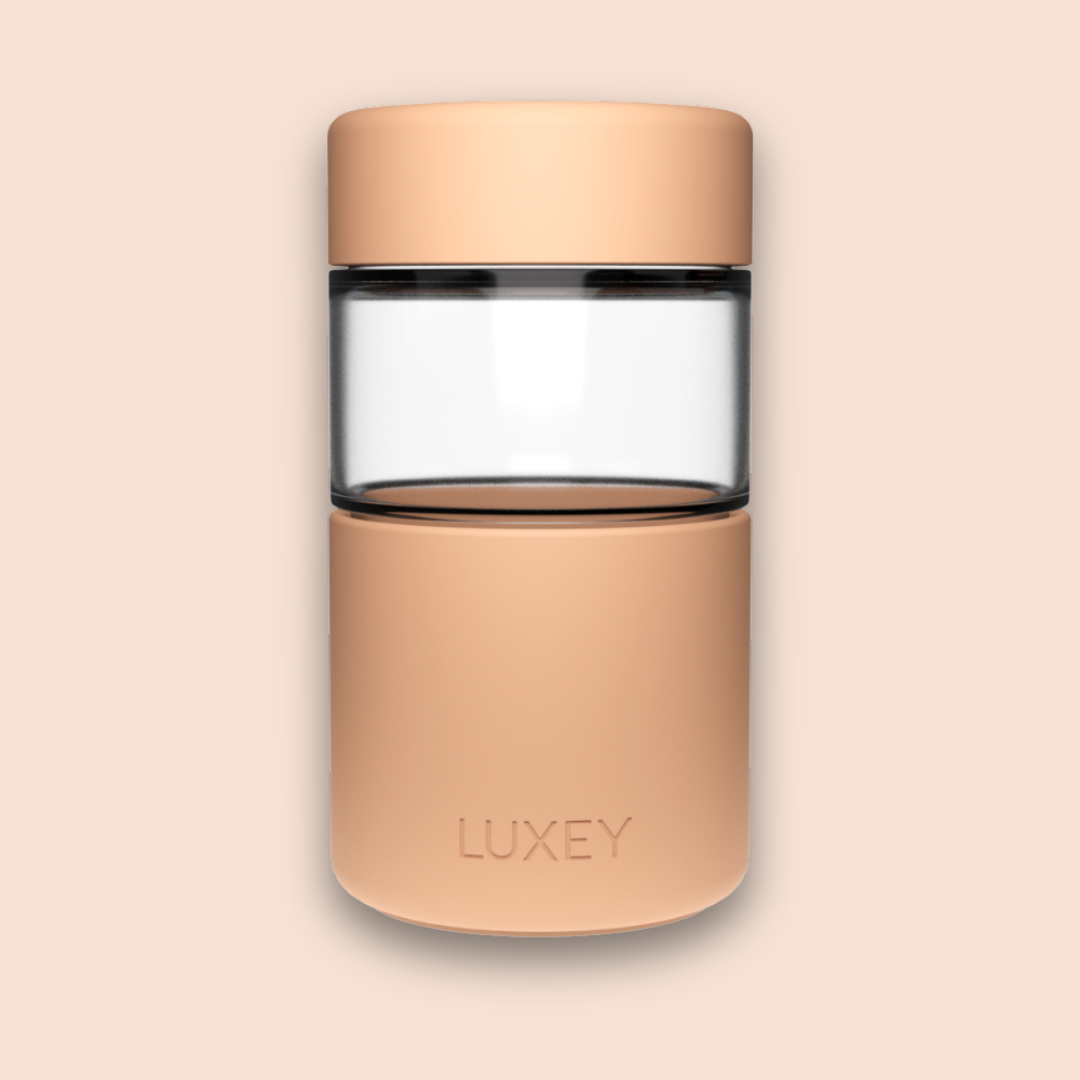 LUXEY