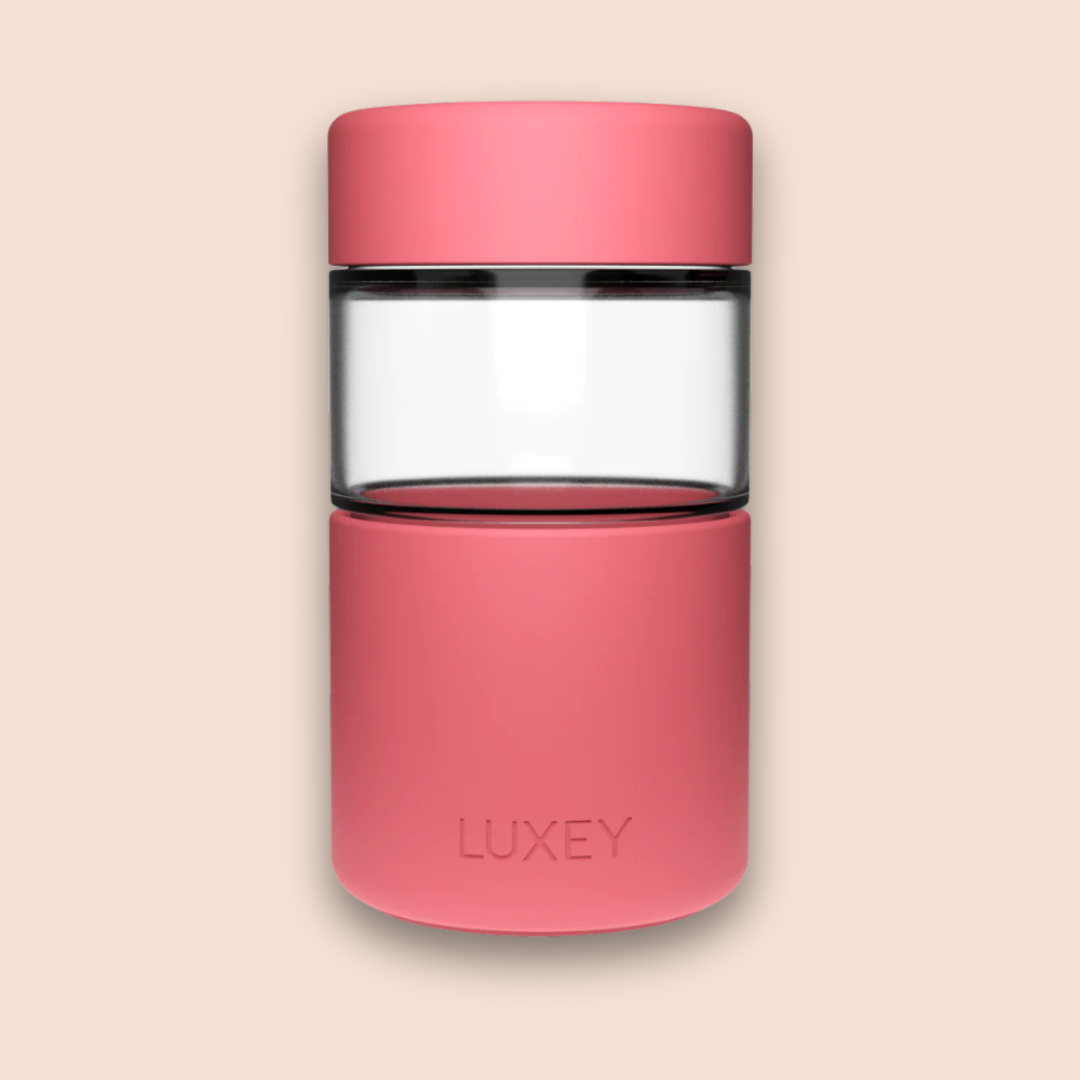 LUXEY