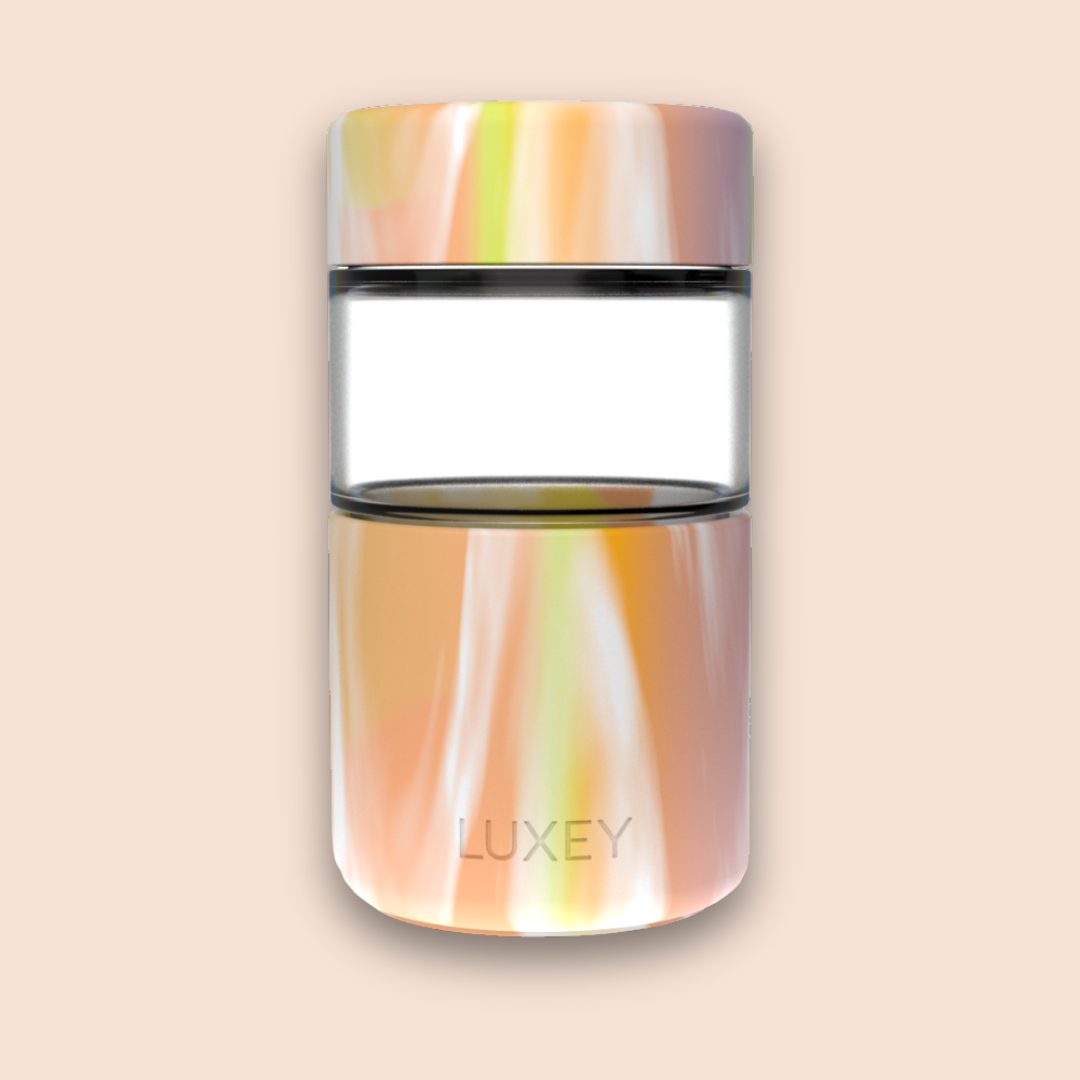 LUXEY