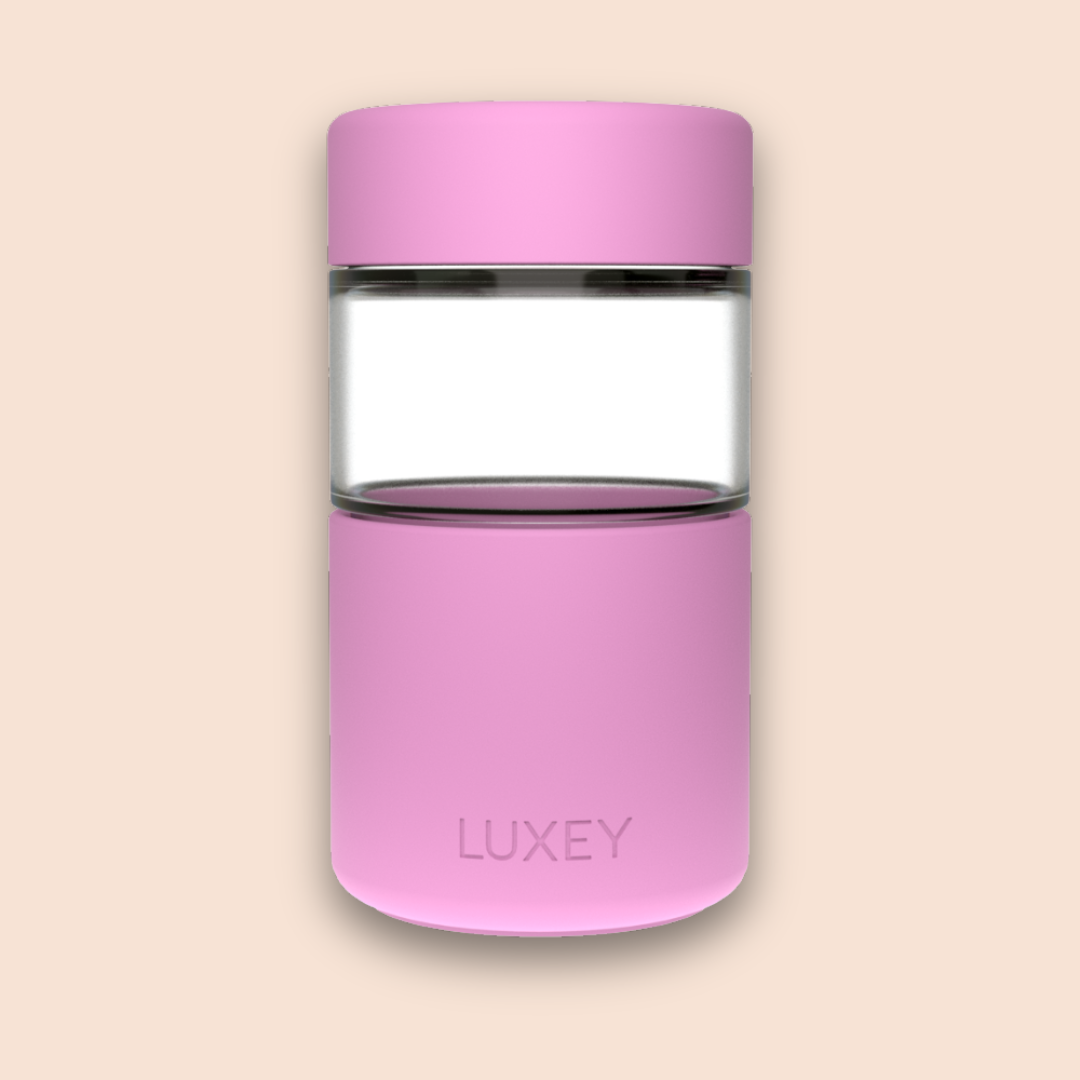 LUXEY