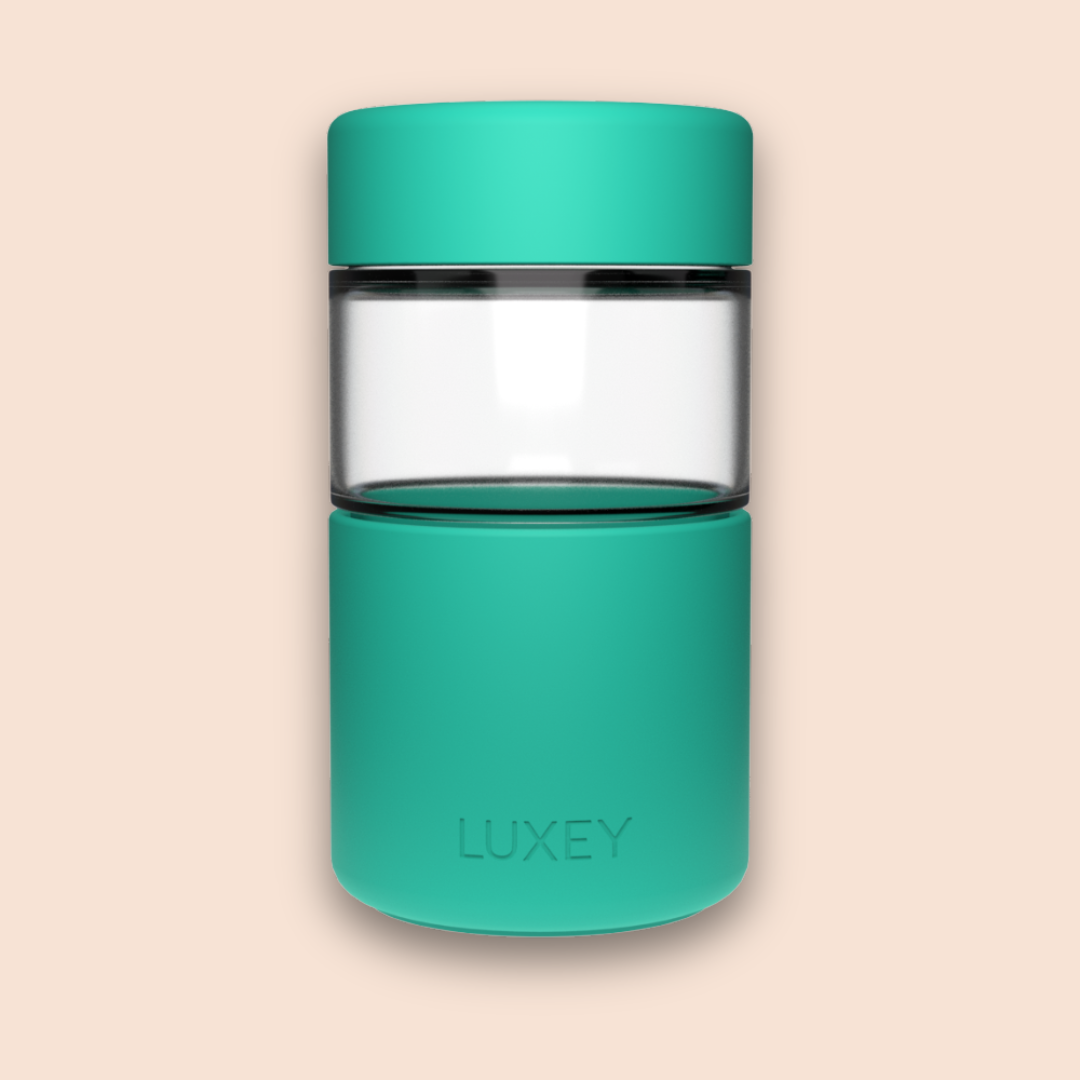 LUXEY