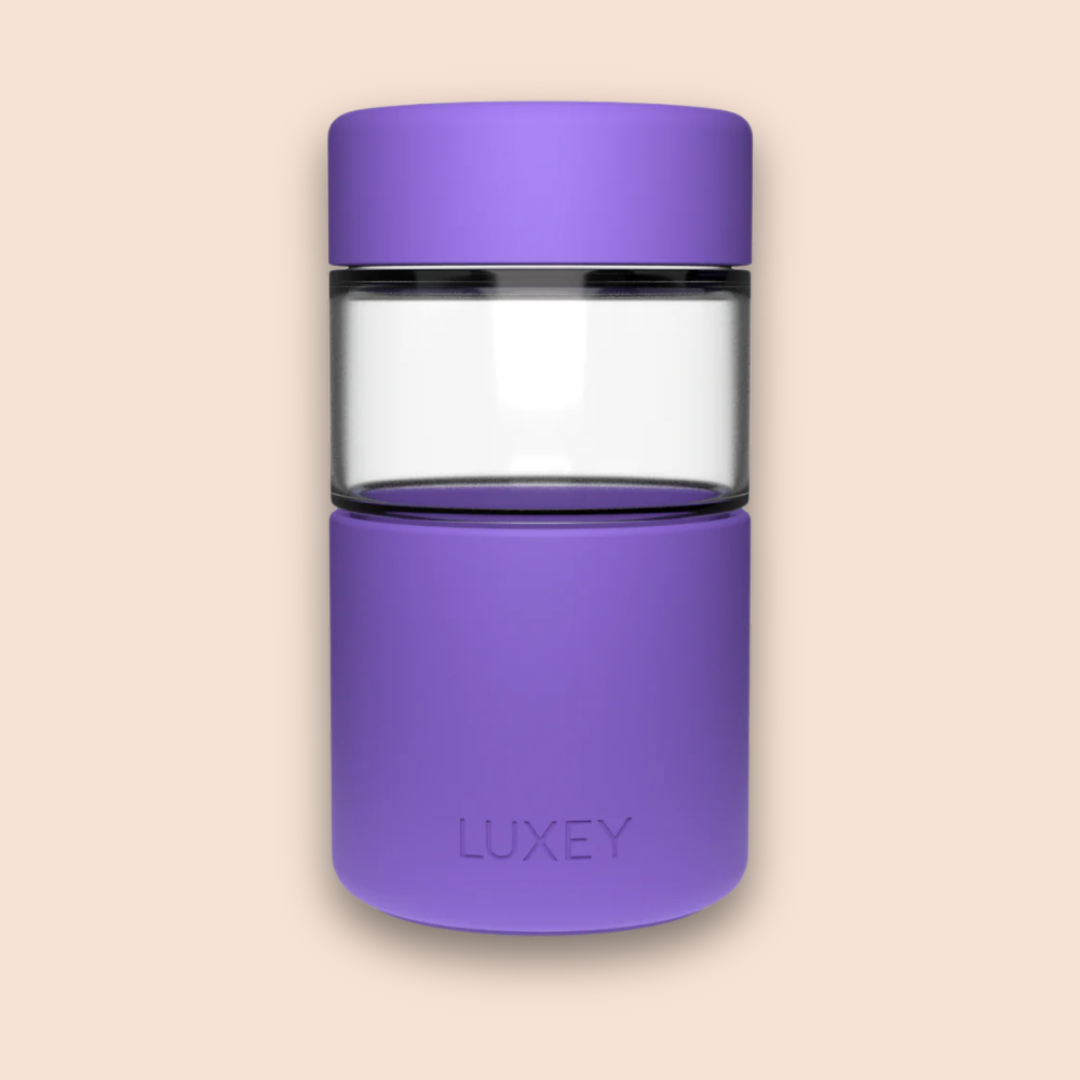 LUXEY