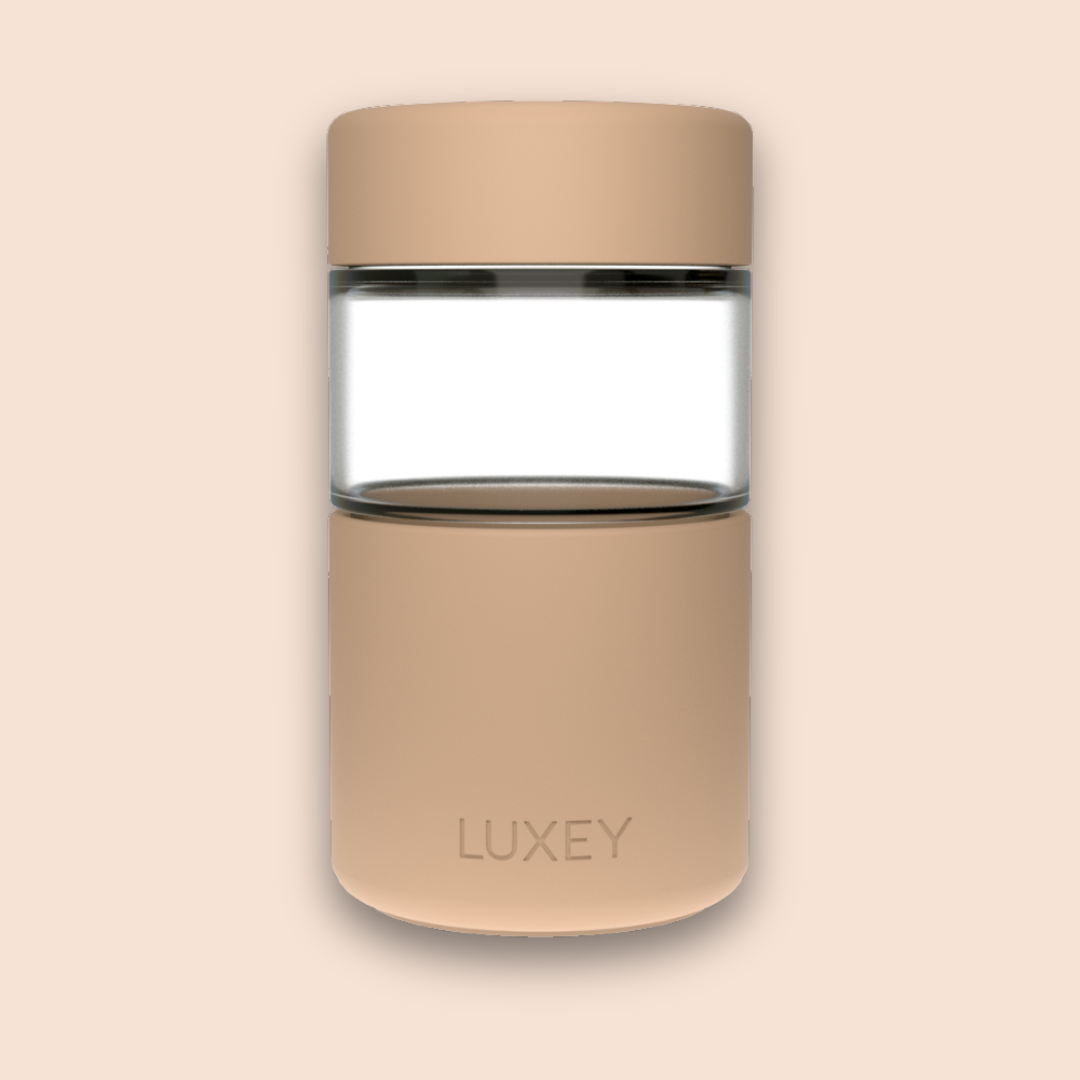 LUXEY