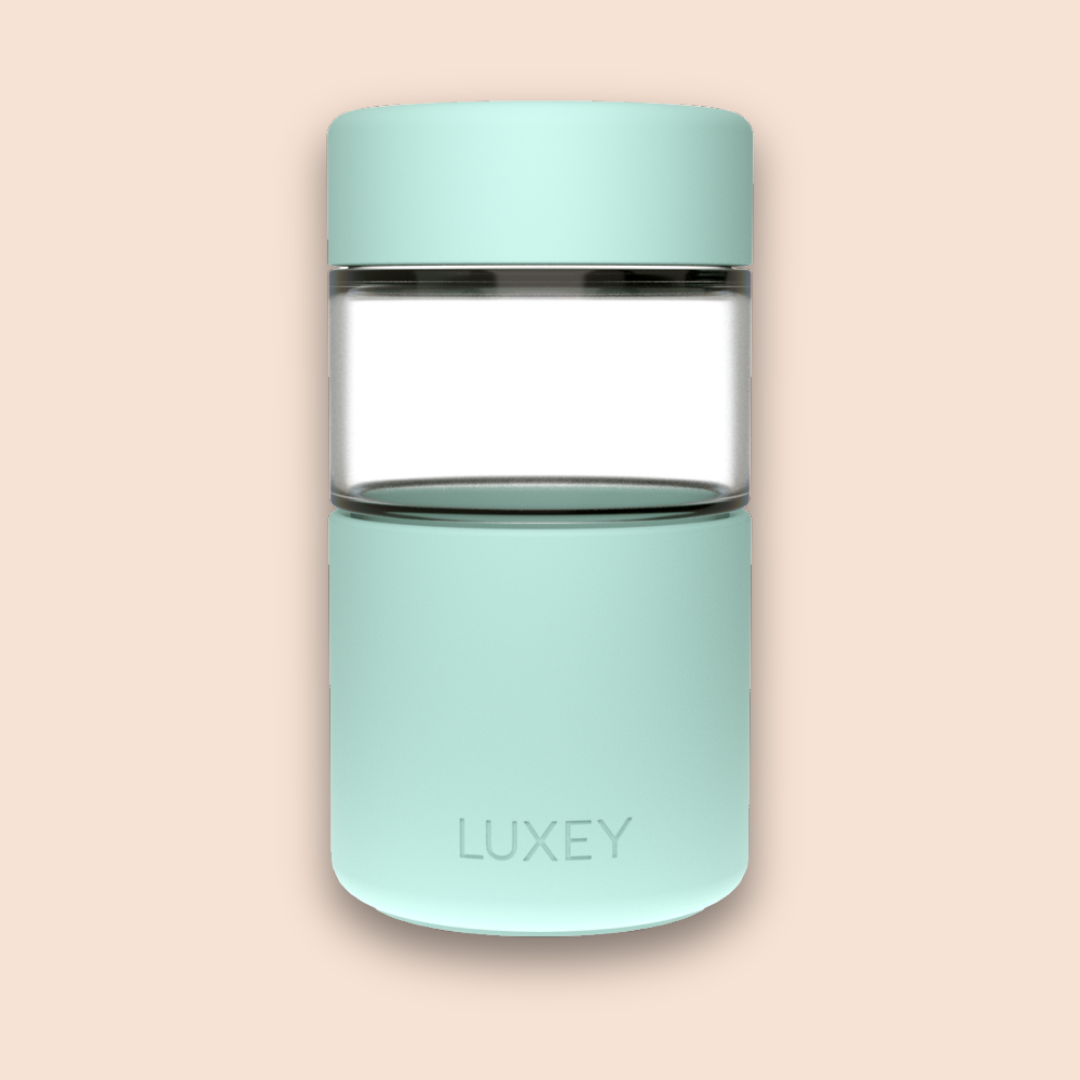 LUXEY