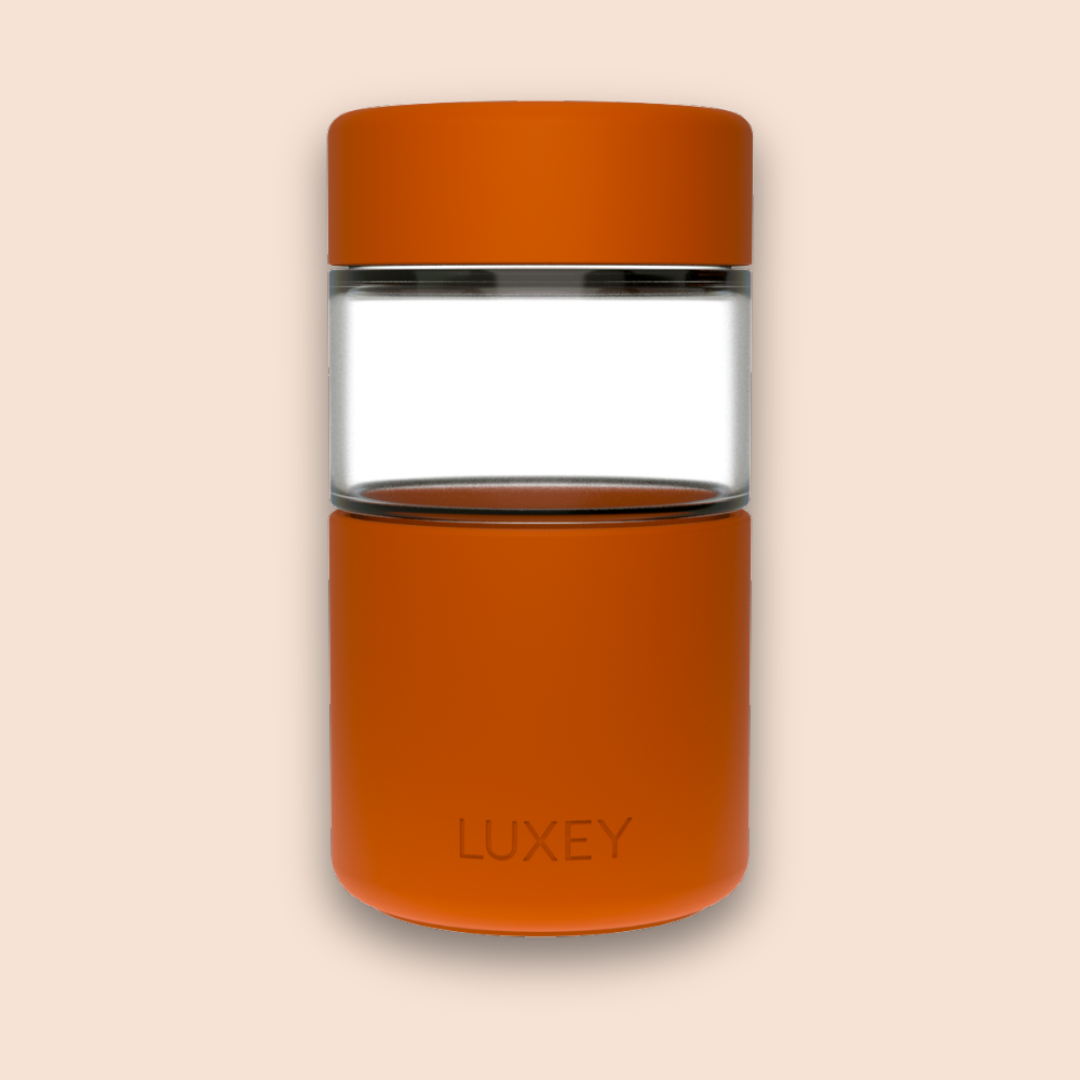 LUXEY