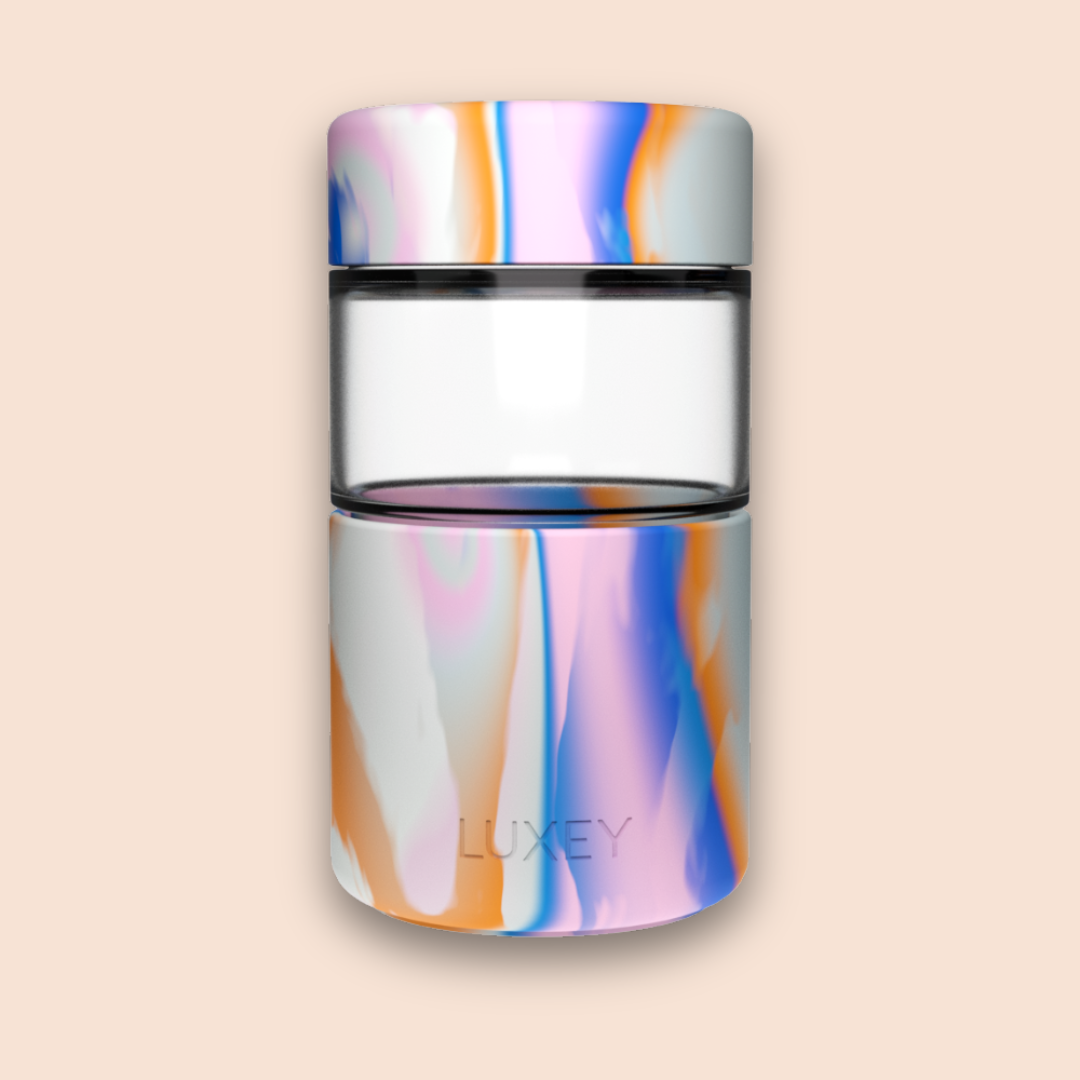 LUXEY