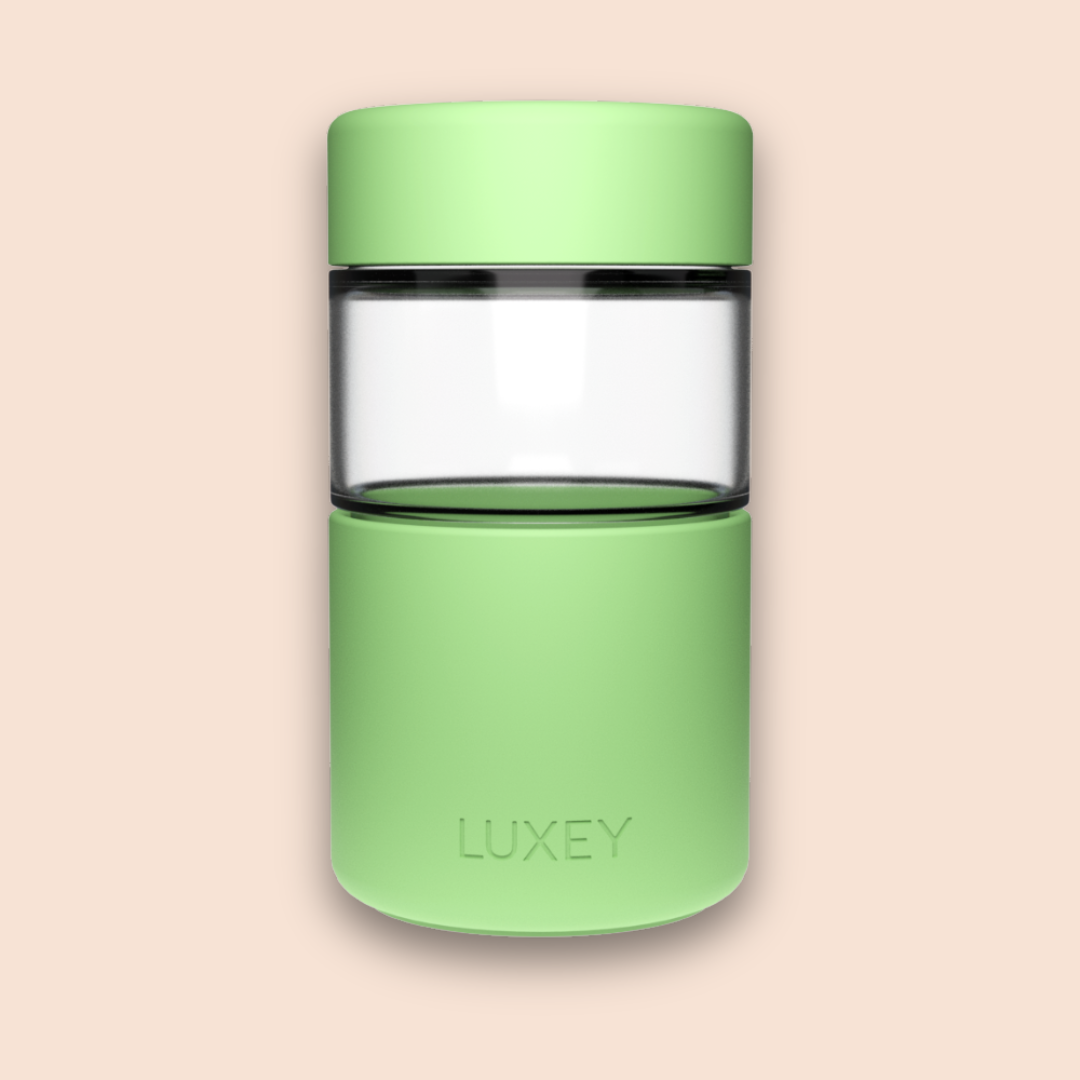 LUXEY