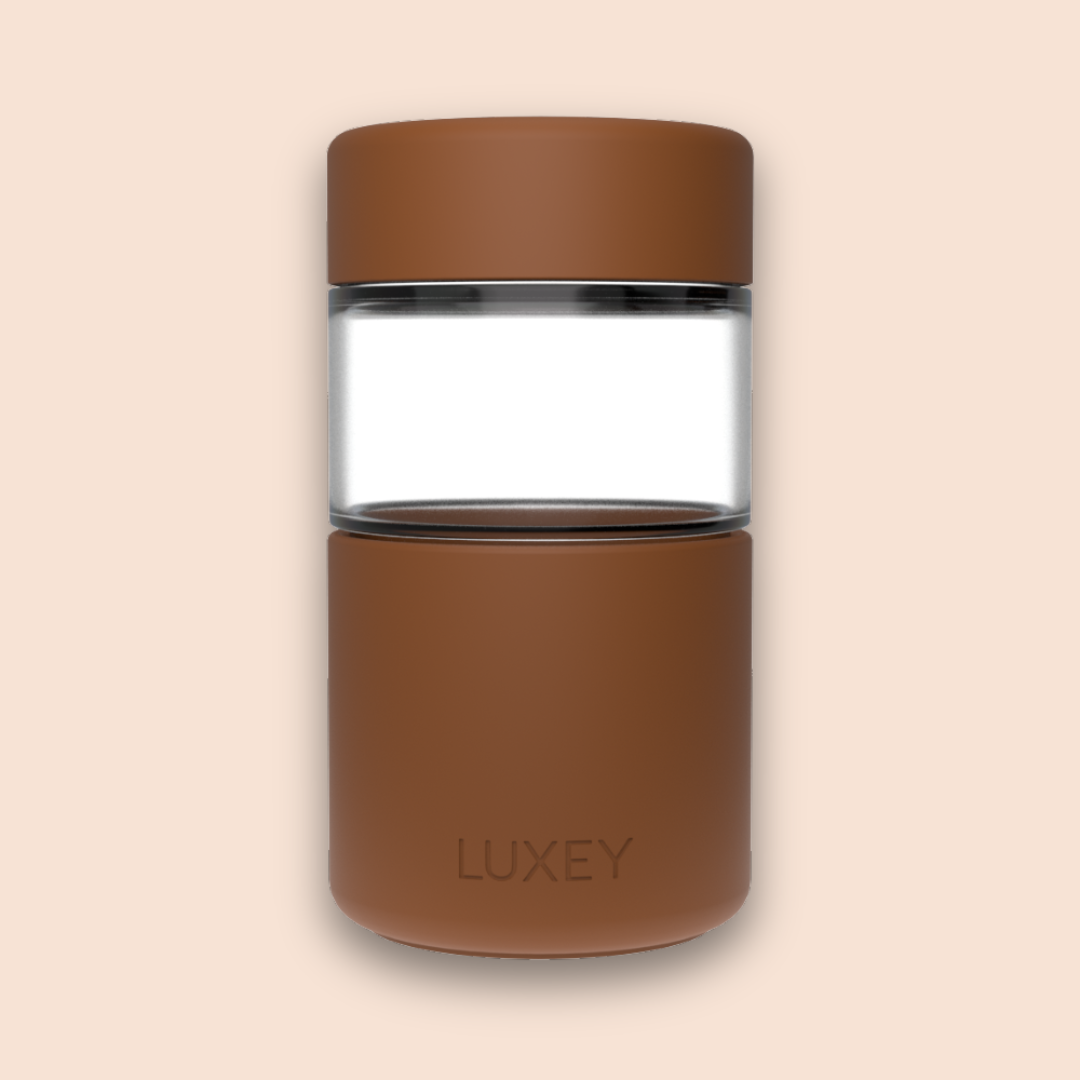 LUXEY