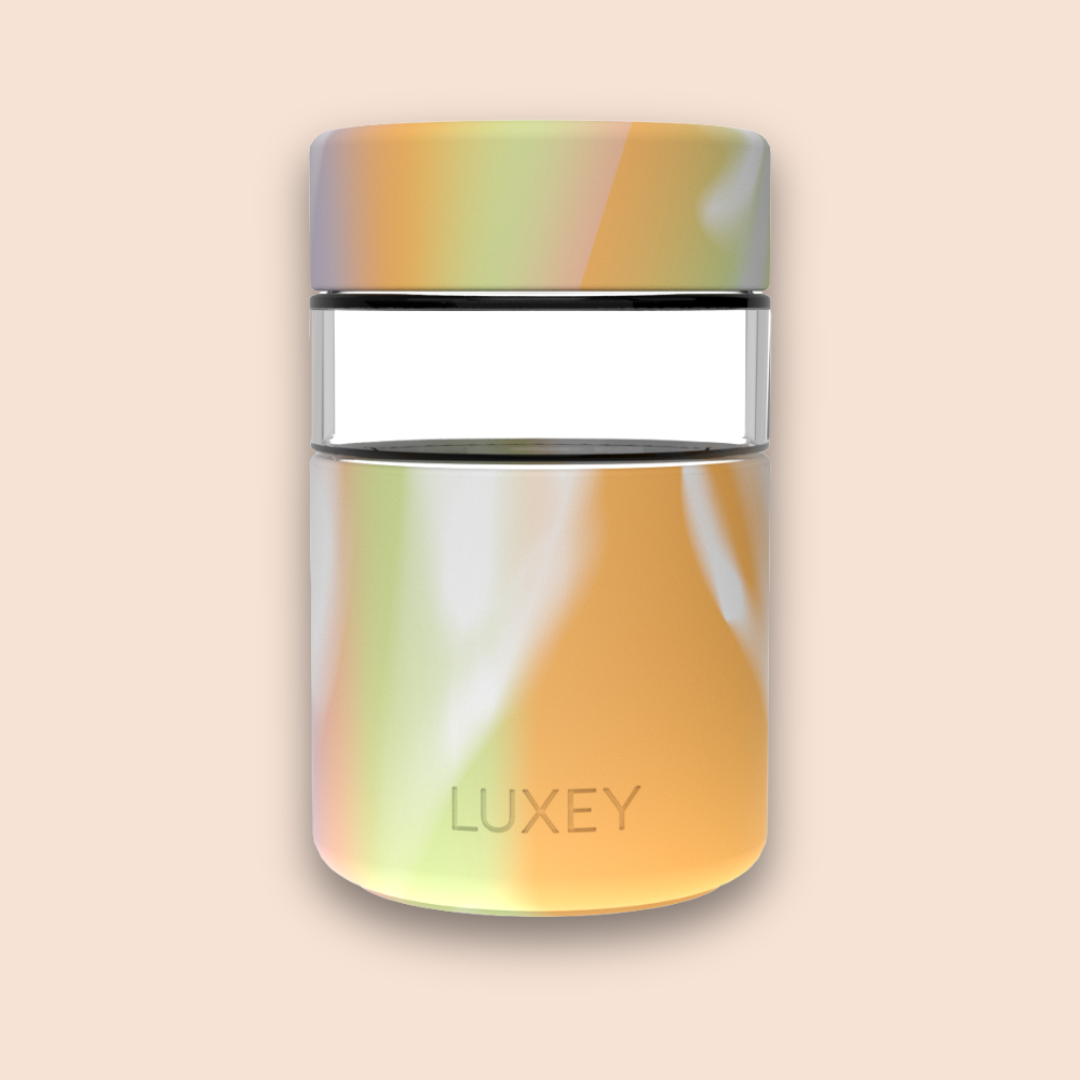 LUXEY