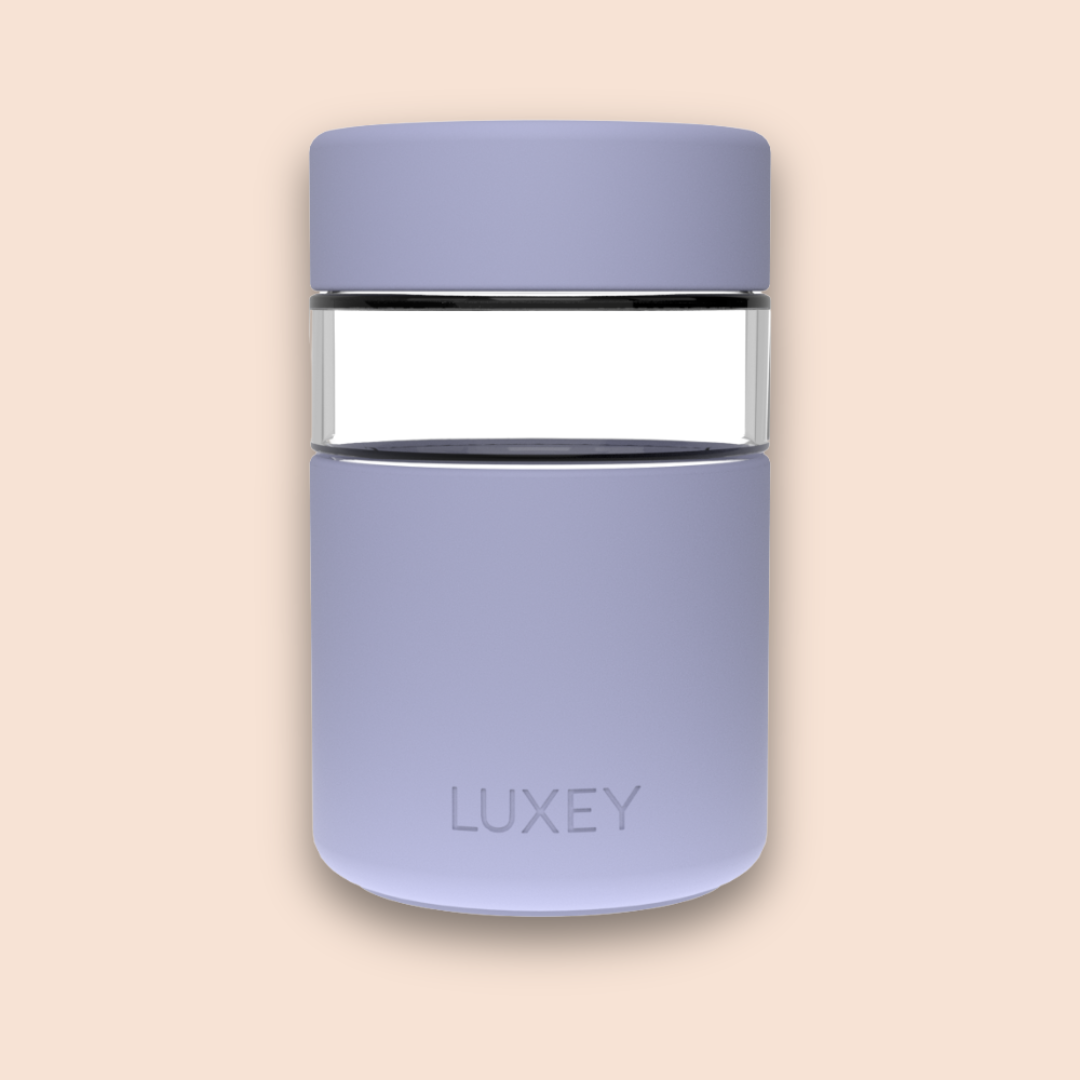 LUXEY