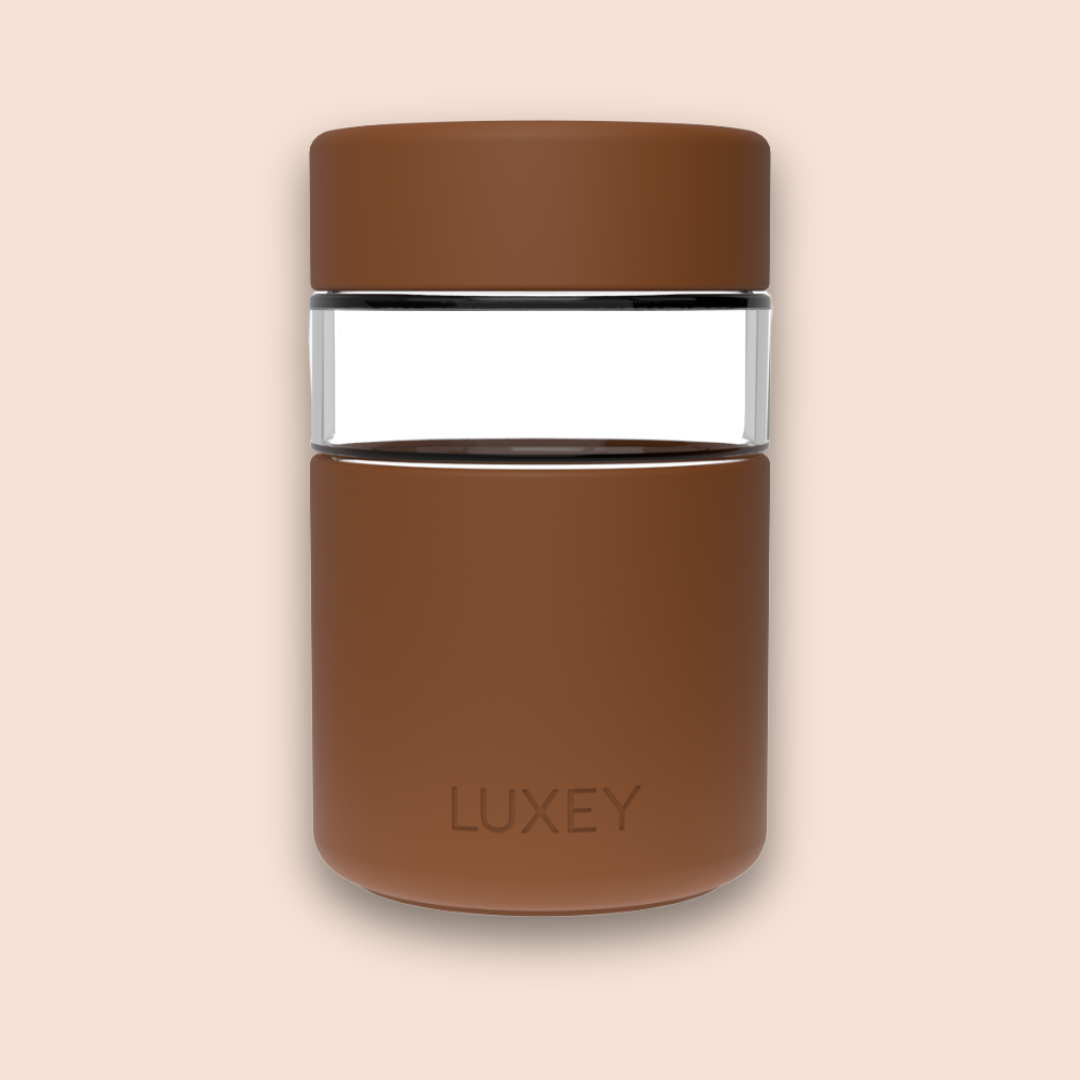 LUXEY